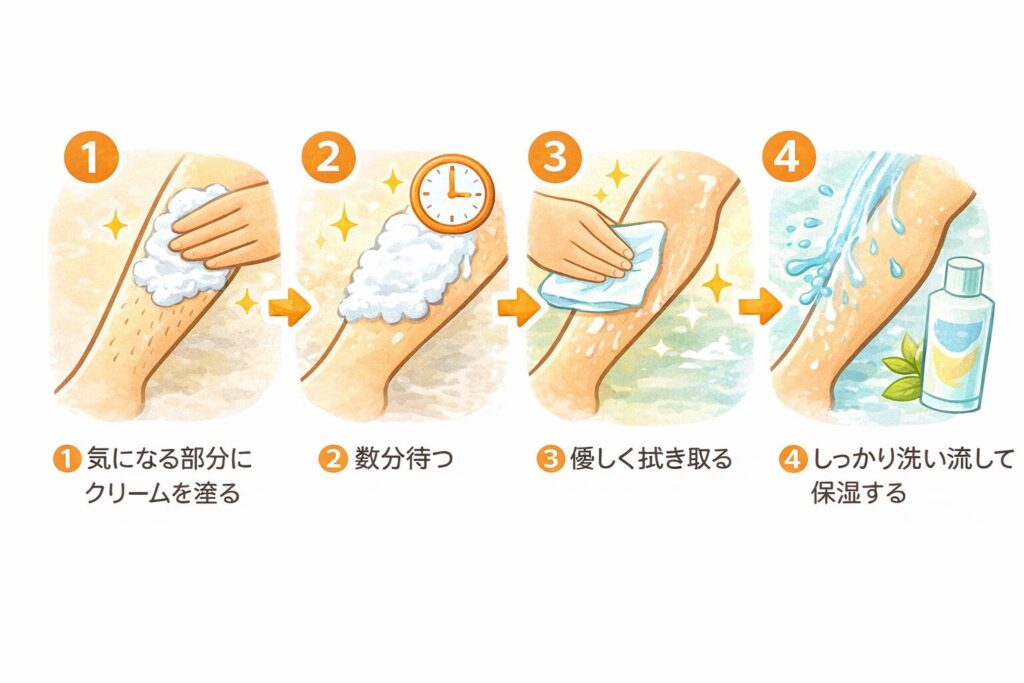 1

2

3

4

1 気になる部分にクリームを塗る

2 数分待つ

3 優しく拭き取る

4 しっかり洗い流して保湿する